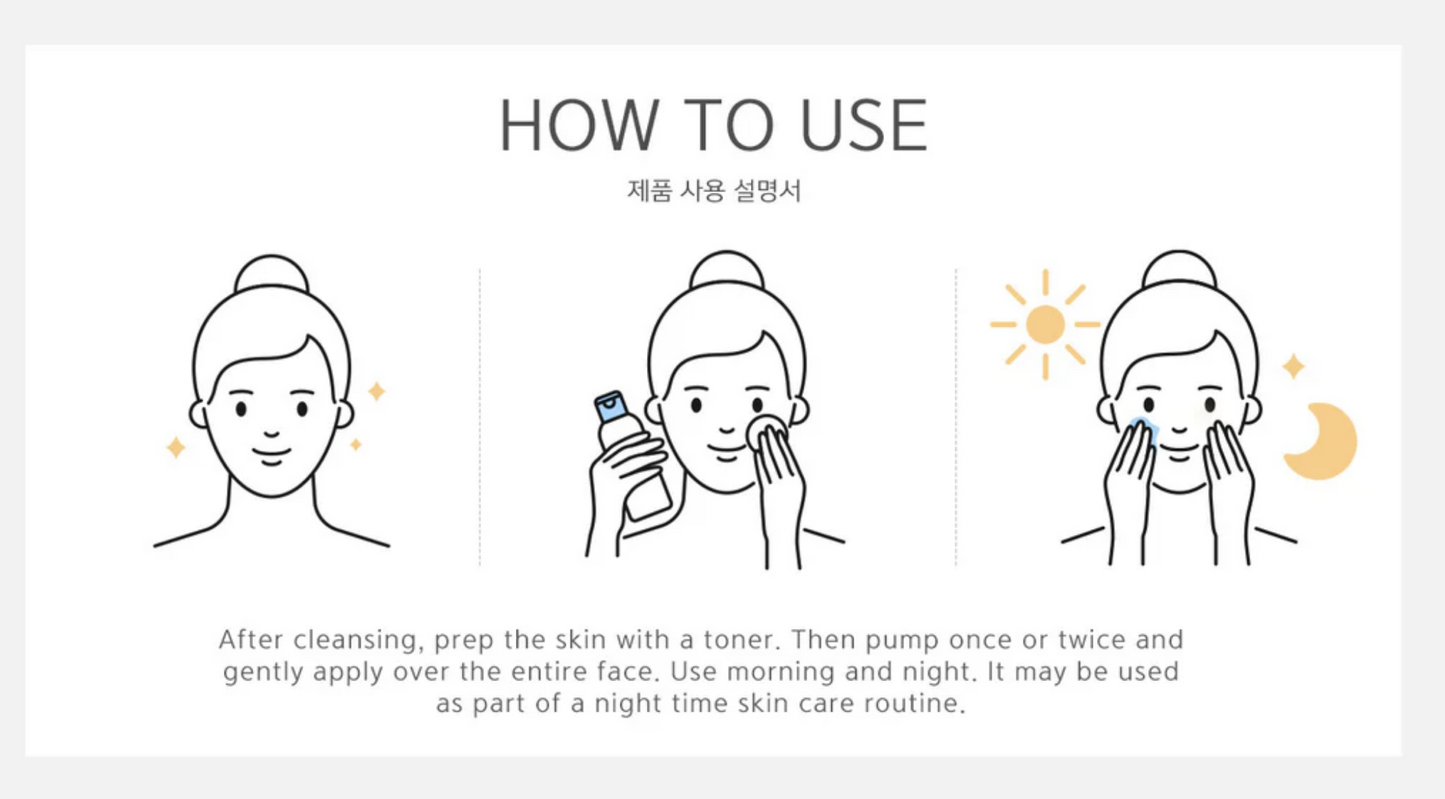 HOW TO USE

제품 사용 설명서

After cleansing, prep the skin with a toner. Then pump once or twice and gently apply over the entire face. Use morning and night. It may be used as part of a night time skin care routine.